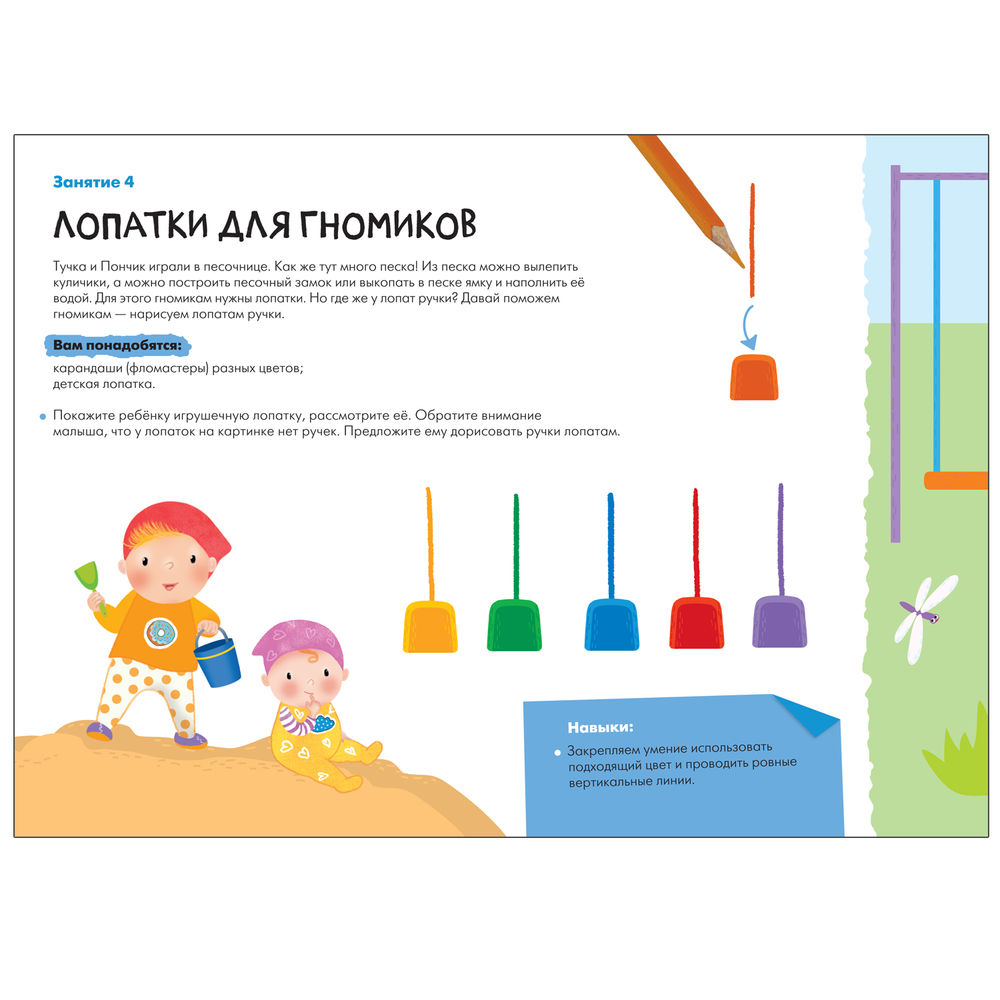 Занятие 4

ЛОПАТКИ ДЛЯ ГНОМИКОВ

Тучка и Пончик играли в песочнице. Как же тут много песка! Из песка можно вылепить куличики, а можно построить песочный замок или выкопать в песке ямку и наполнить её водой. Для этого гномикам нужны лопатки. Но где же у лопат ручки? Давай поможем гномикам — нарисуем лопатам ручки.

Вам понадобятся:
карандаши (фломастеры) разных цветов;
детская лопатка.

Покажите ребёнку игрушечную лопатку, рассмотрите её. Обратите внимание малыша, что у лопаток на картинке нет ручек. Предложите ему дорисовать ручки лопатам.

Навыки:
Закрепляем умение использовать подходящий цвет и проводить ровные вертикальные линии.