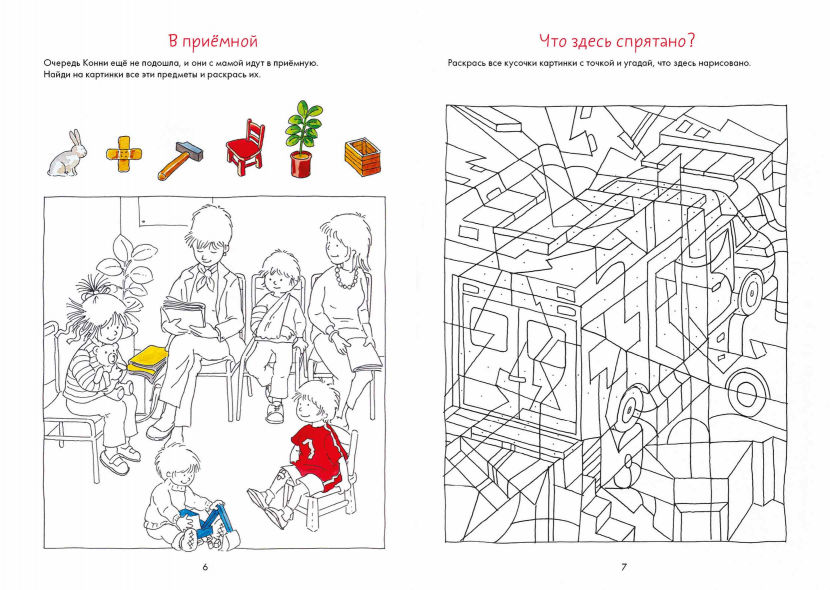 В приёмной

Очередь Конни ещё не подошла, и они с мамой идут в приёмную. Найди на картинке все эти предметы и раскрась их.

6

Что здесь спрятано?

Раскрась все кусочки картинки с точкой и угадай, что здесь нарисовано.

7