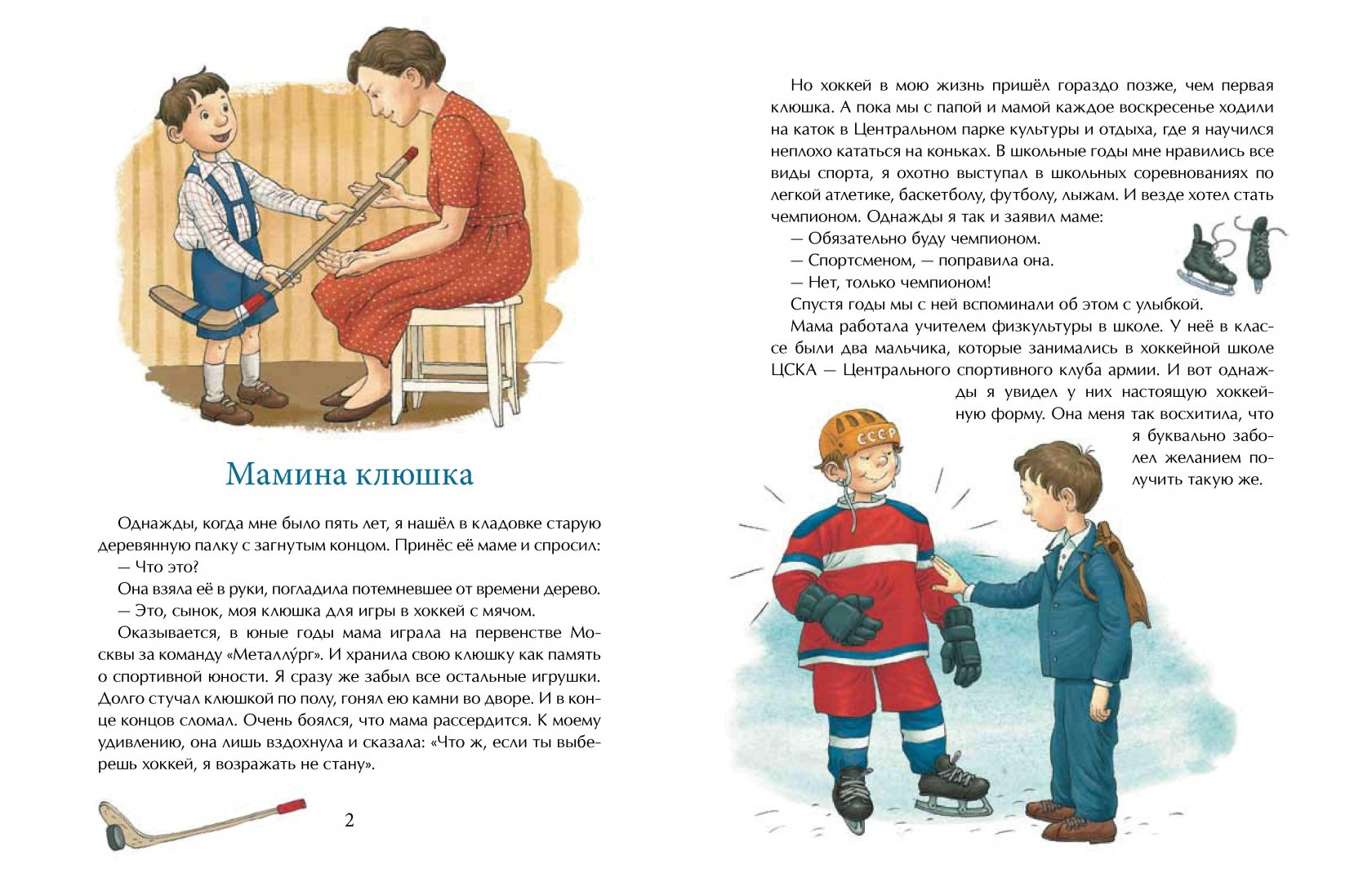 Мамина клюшка

Однажды, когда мне было пять лет, я нашёл в кладовке старую деревянную палку с загнутым концом. Принёс её маме и спросил:

— Что это?

Она взяла её в руки, погладила потемневшее от времени дерево.

— Это, сынок, моя клюшка для игры в хоккей с мячом.

Оказывается, в юные годы мама играла на первенстве Москвы за команду «Металлу́рг». И хранила свою клюшку как память о спортивной юности. Я сразу же забыл все остальные игрушки. Долго стучал клюшкой по полу, гонял ею камни во дворе. И в конце концов сломал. Очень боялся, что мама рассердится. К моему удивлению, она лишь вздохнула и сказала: «Что ж, если ты выберешь хоккей, я возражать не стану».

2

Но хоккей в мою жизнь пришёл гораздо позже, чем первая клюшка. А пока мы с папой и мамой каждое воскресенье ходили на каток в Центральном парке культуры и отдыха, где я научился неплохо кататься на коньках. В школьные годы мне нравились все виды спорта, я охотно выступал в школьных соревнованиях по легкой атлетике, баскетболу, футболу, лыжам. И везде хотел стать чемпионом. Однажды я так и заявил маме:

— Обязательно буду чемпионом.

— Спортсменом, — поправила она.

— Нет, только чемпионом!

Спустя годы мы с ней вспоминали об этом с улыбкой.

Мама работала учителем физкультуры в школе. У неё в классе были два мальчика, которые занимались в хоккейной школе ЦСКА — Центрального спортивного клуба армии. И вот однажды я увидел у них настоящую хоккейную форму. Она меня так восхитила, что я буквально заболел желанием получить такую же.

СССР