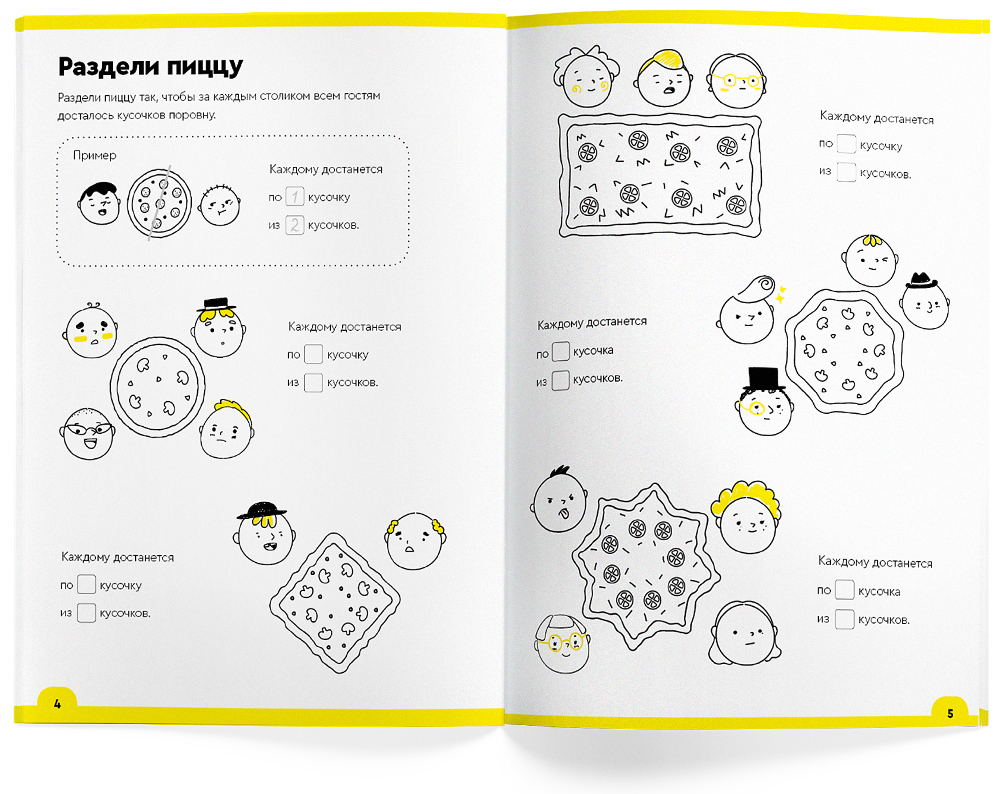 Раздели пиццу

Раздели пиццу так, чтобы за каждым столиком всем гостям досталось кусочков поровну.

Пример

Каждому достанется
по 1 кусочку
из 2 кусочков.

Каждому достанется
по кусочку
из кусочков.

Каждому достанется
по кусочку
из кусочков.

4

Каждому достанется
по кусочку
из кусочков.

Каждому достанется
по кусочка
из кусочков.

Каждому достанется
по кусочка
из кусочков.

5