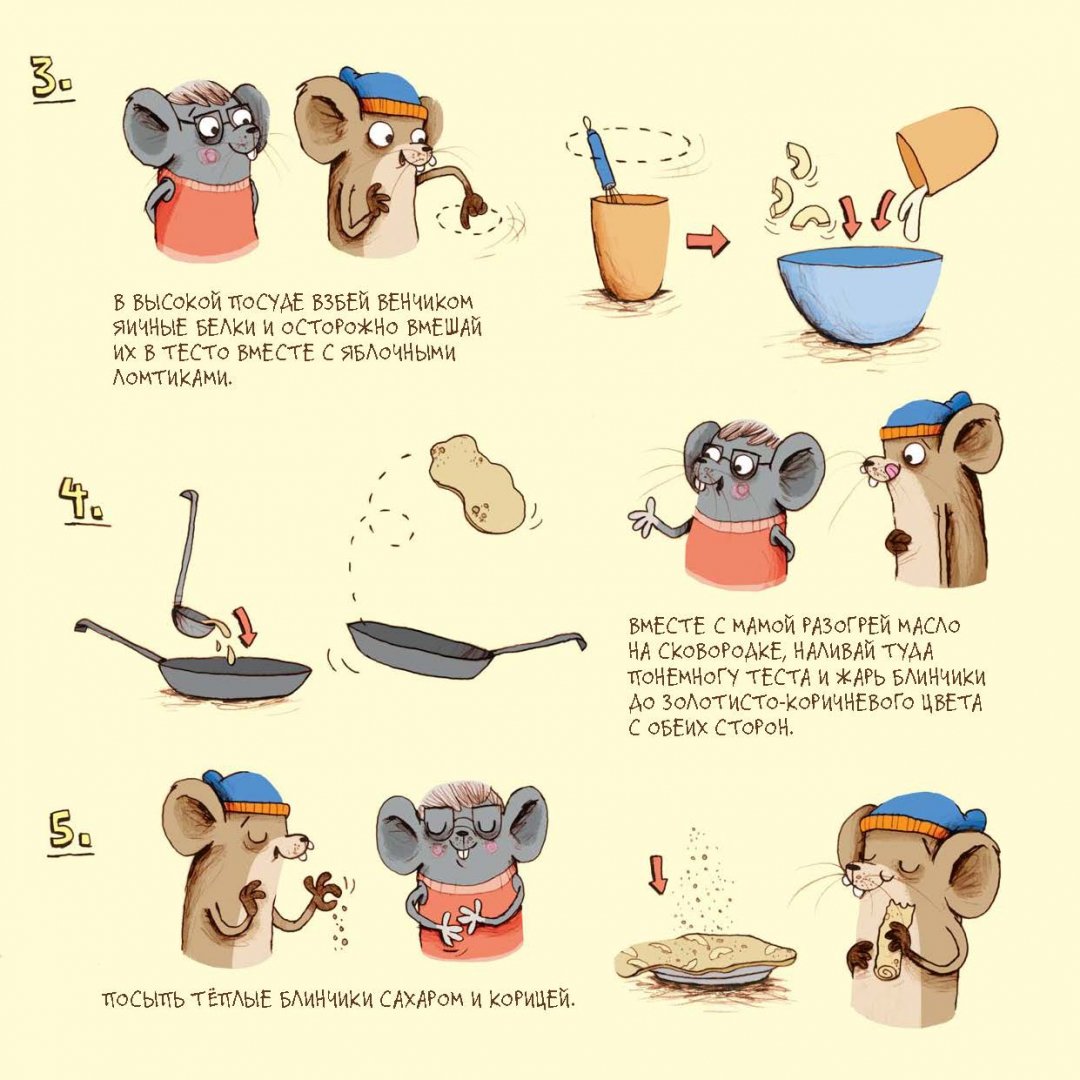 3.

В ВЫСОКОЙ ПОСУДЕ ВЗБЕЙ ВЕНЧИКОМ ЯИЧНЫЕ БЕЛКИ И ОСТОРОЖНО ВМЕШАЙ ИХ В ТЕСТО ВМЕСТЕ С ЯБЛОЧНЫМИ ЛОМТИКАМИ.

4.

ВМЕСТЕ С МАМОЙ РАЗОГРЕЙ МАСЛО НА СКОВОРОДКЕ, НАЛИВАЙ ТУДА ПОНЕМНОГУ ТЕСТА И ЖАРЬ БЛИНЧИКИ ДО ЗОЛОТИСТО-КОРИЧНЕВОГО ЦВЕТА С ОБЕИХ СТОРОН.

5.

ПОСЫПЬ ТЁПЛЫЕ БЛИНЧИКИ САХАРОМ И КОРИЦЕЙ.